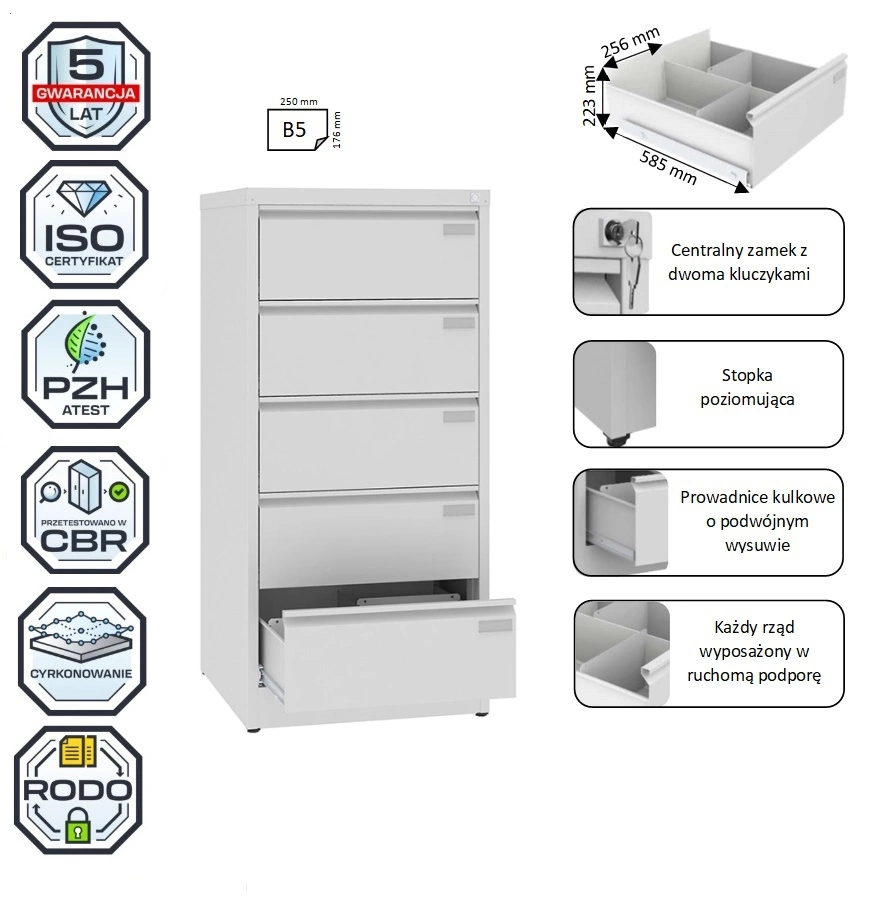 5
GWARANCJA
LAT

ISO
CERTYFIKAT

PZH
ATEST

PRZETESTOWANO W
CBR

CYRKONOWANIE

RODO

250 mm
B5
176 mm

256 mm
223 mm
585 mm

Centralny zamek z dwoma kluczykami

Stopka poziomująca

Prowadnice kulkowe o podwójnym wysuwie

Każdy rząd wyposażony w ruchomą podporę