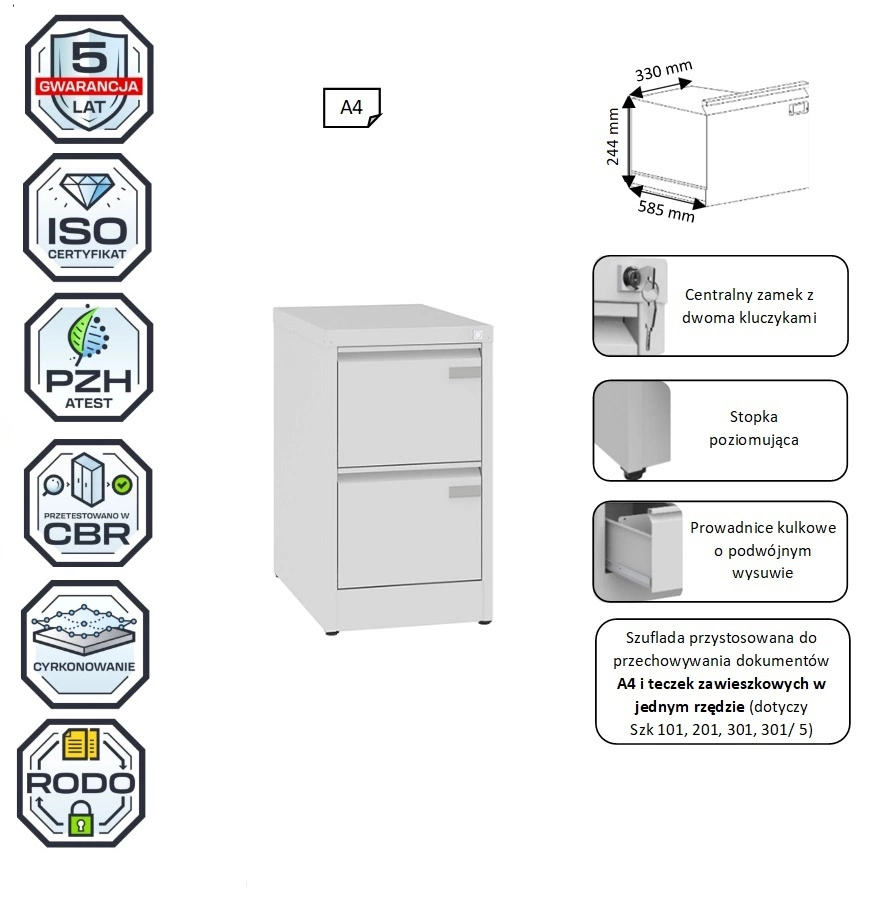 5
GWARANCJA
LAT

ISO
CERTYFIKAT

PZH
ATEST

PRZETESTOWANO W
CBR

CYRKONOWANIE

RODO

A4

330 mm
244 mm
585 mm

Centralny zamek z dwoma kluczykami

Stopka poziomująca

Prowadnice kulkowe o podwójnym wysuwie

Szuflada przystosowana do przechowywania dokumentów **A4 i teczek zawieszkowych w jednym rzędzie** (dotyczy Szk 101, 201, 301, 301/ 5)