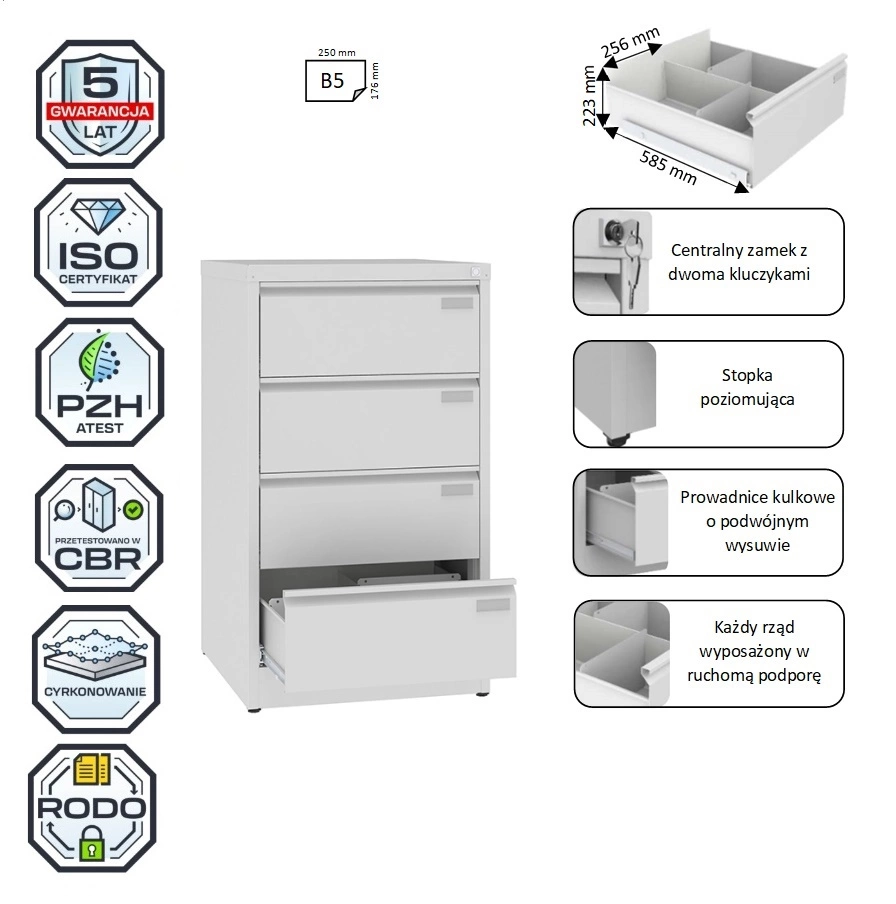 5
GWARANCJA
LAT

ISO
CERTYFIKAT

PZH
ATEST

PRZETESTOWANO W
CBR

CYRKONOWANIE

RODO

250 mm
B5
176 mm

256 mm
223 mm
585 mm

Centralny zamek z dwoma kluczykami

Stopka poziomująca

Prowadnice kulkowe o podwójnym wysuwie

Każdy rząd wyposażony w ruchomą podporę